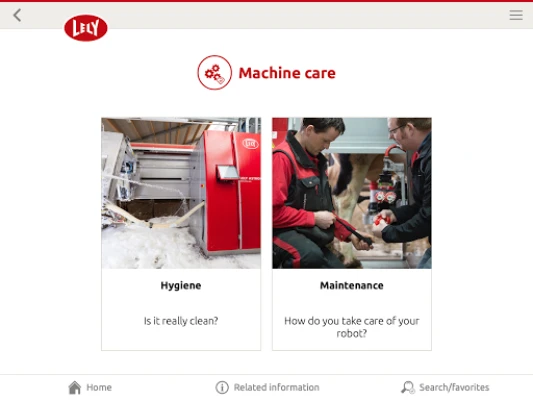 LELY

Machine care

LELY

Hygiene

Is it really clean?

Maintenance

How do you take care of your robot?

Home

Related information

Search/favorites